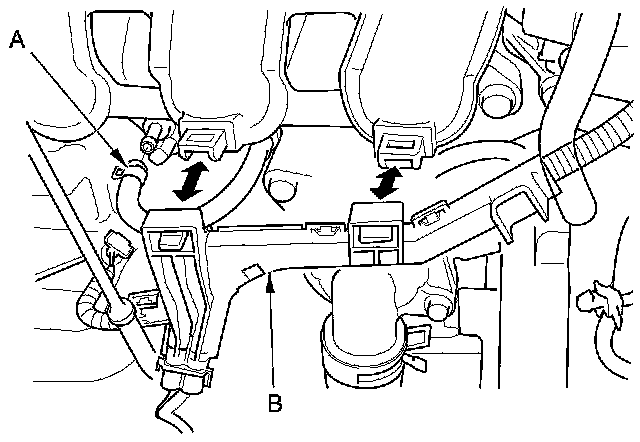 A

B