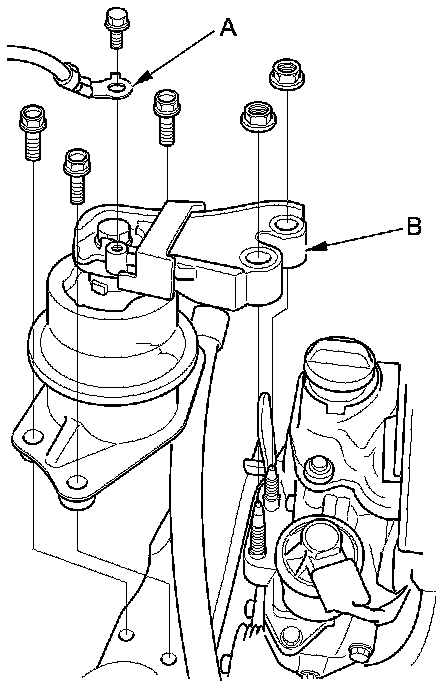 A
B