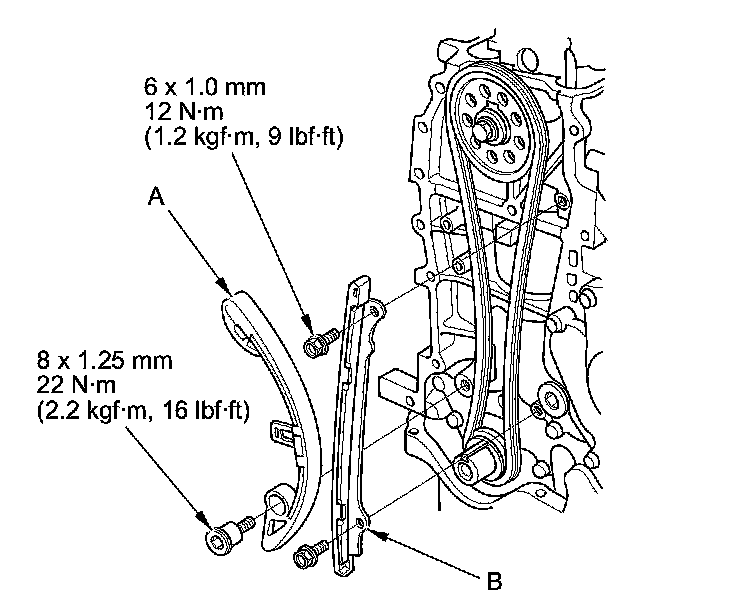 6 x 1.0 mm
12 N·m
(1.2 kgf·m, 9 lbf·ft)

A

8 x 1.25 mm
22 N·m
(2.2 kgf·m, 16 lbf·ft)

B