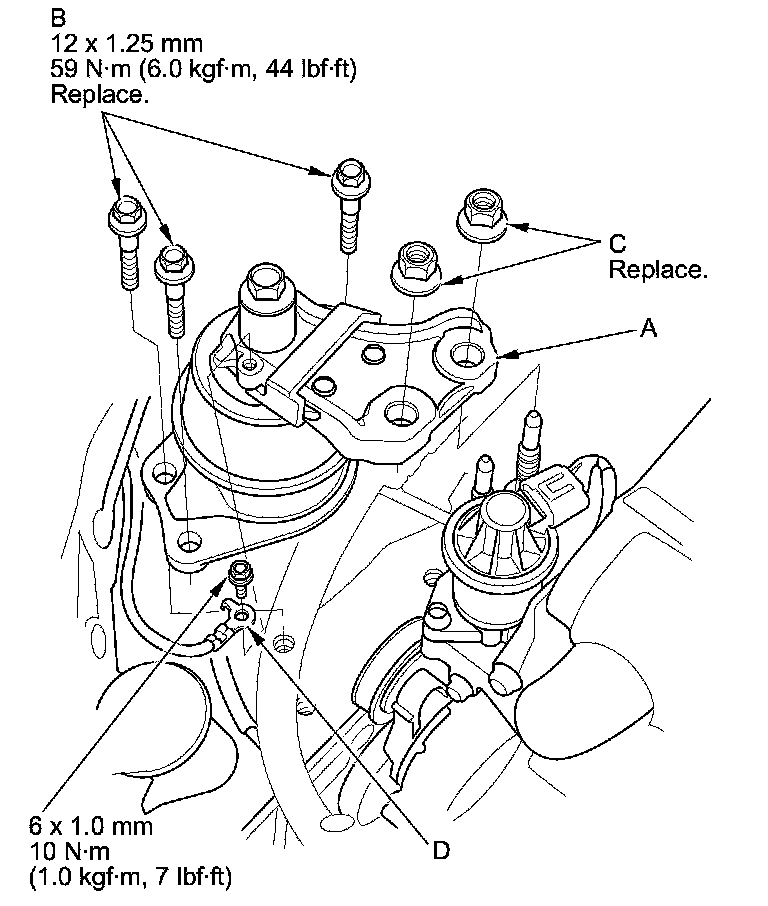 B
12 x 1.25 mm
59 N·m (6.0 kgf·m, 44 lbf·ft)
Replace.

C
Replace.

A

6 x 1.0 mm
10 N·m
(1.0 kgf·m, 7 lbf·ft)

D