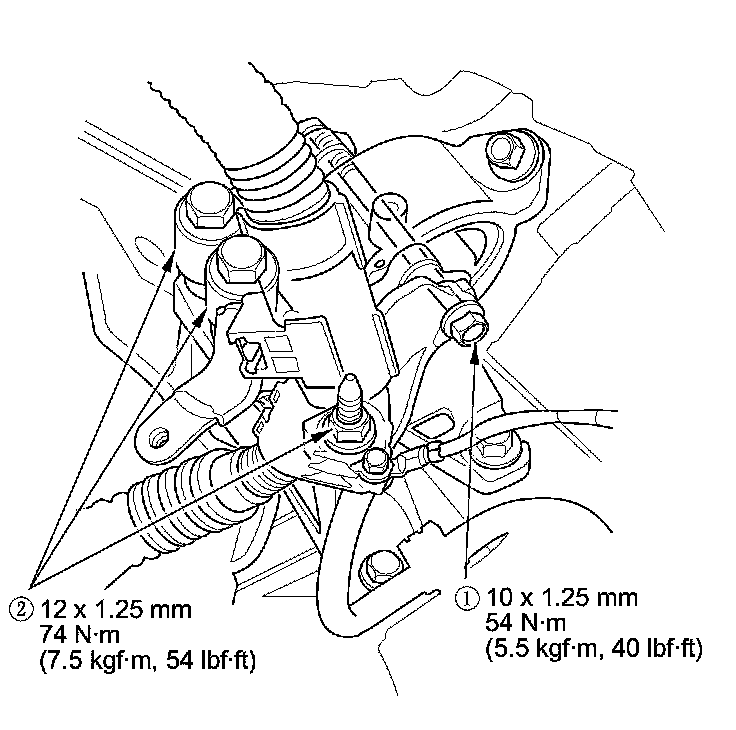 ② 12 x 1.25 mm
74 N·m
(7.5 kgf·m, 54 lbf·ft)

① 10 x 1.25 mm
54 N·m
(5.5 kgf·m, 40 lbf·ft)