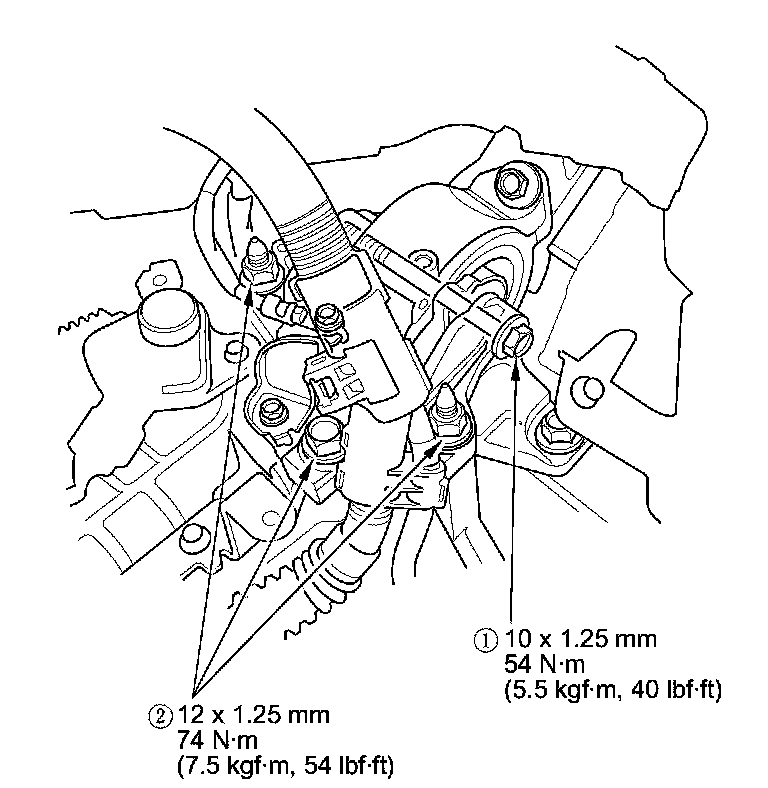 ① 10 x 1.25 mm
54 N·m
(5.5 kgf·m, 40 lbf·ft)

② 12 x 1.25 mm
74 N·m
(7.5 kgf·m, 54 lbf·ft)