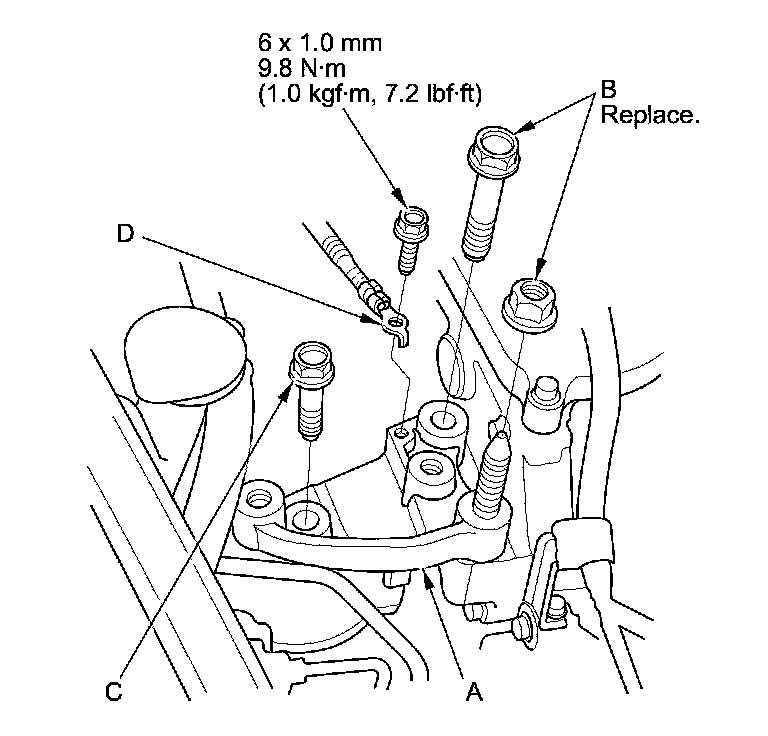 6 x 1.0 mm
9.8 N·m
(1.0 kgf·m, 7.2 lbf·ft)

B
Replace.

D

C

A