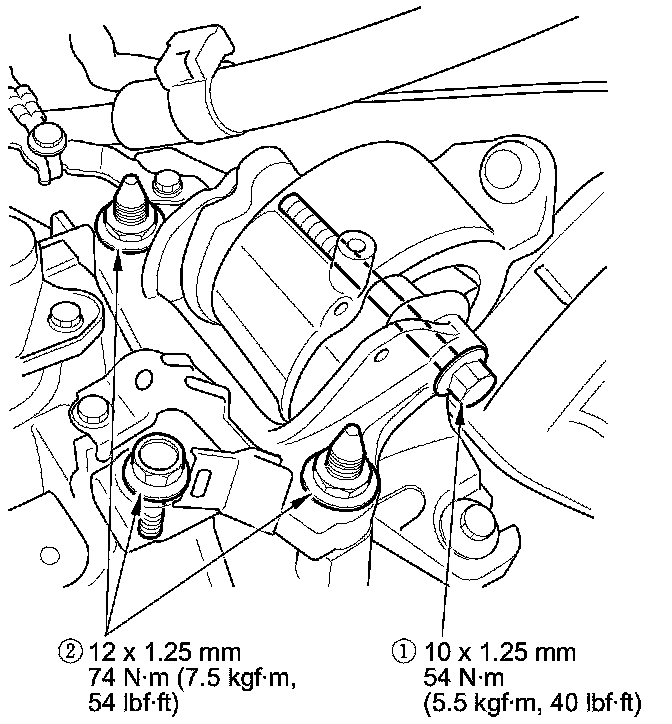 ② 12 x 1.25 mm
74 N·m (7.5 kgf·m,
54 lbf·ft)

① 10 x 1.25 mm
54 N·m
(5.5 kgf·m, 40 lbf·ft)