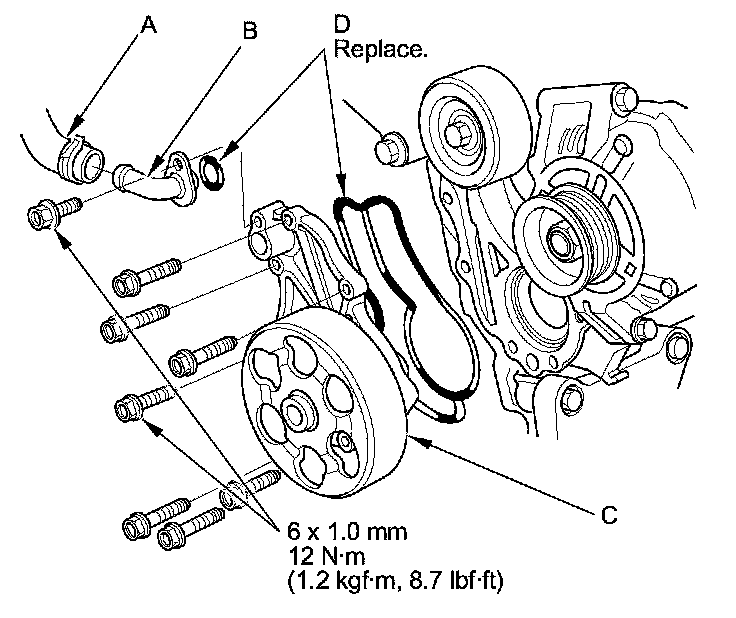 A

B

D
Replace.

C

6 x 1.0 mm
12 N·m
(1.2 kgf·m, 8.7 lbf·ft)