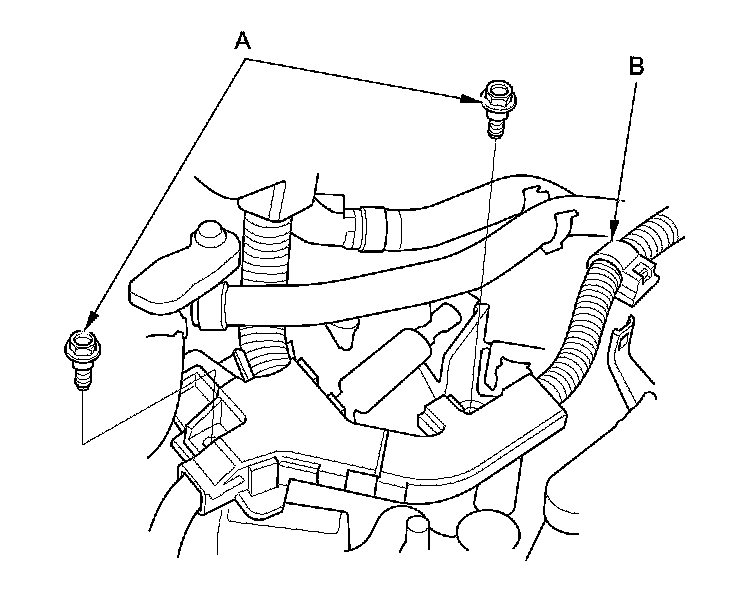 A

B