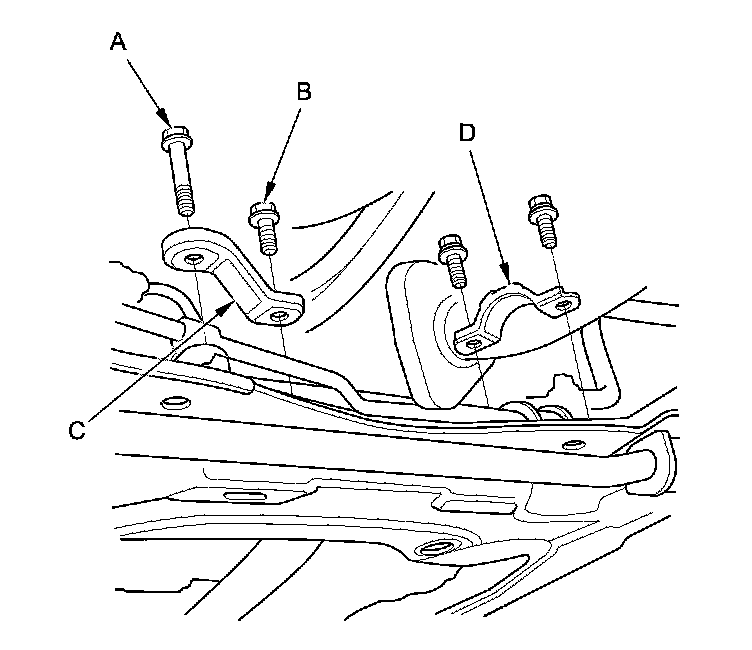 A
B
D
C