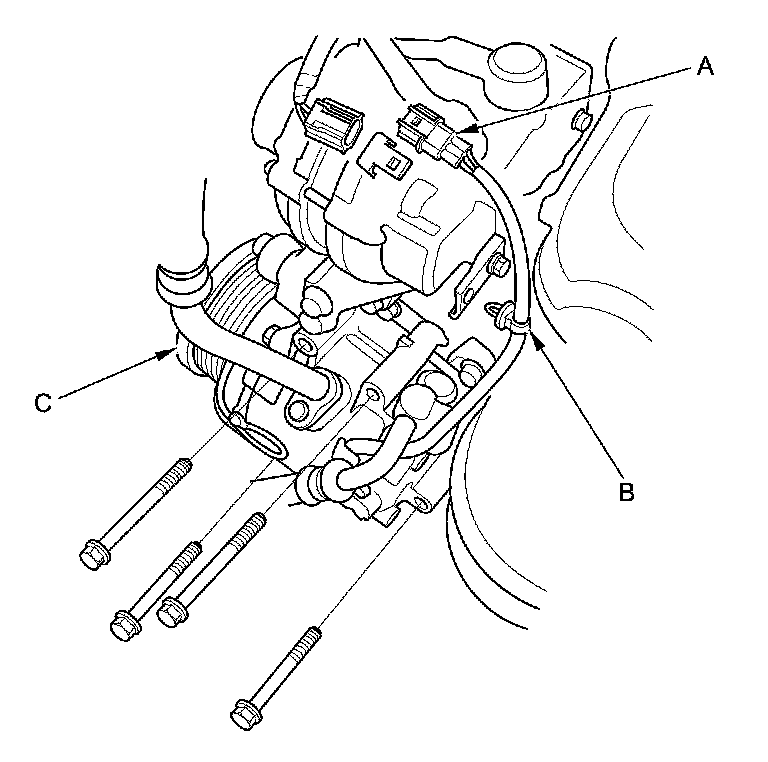 A
C
B