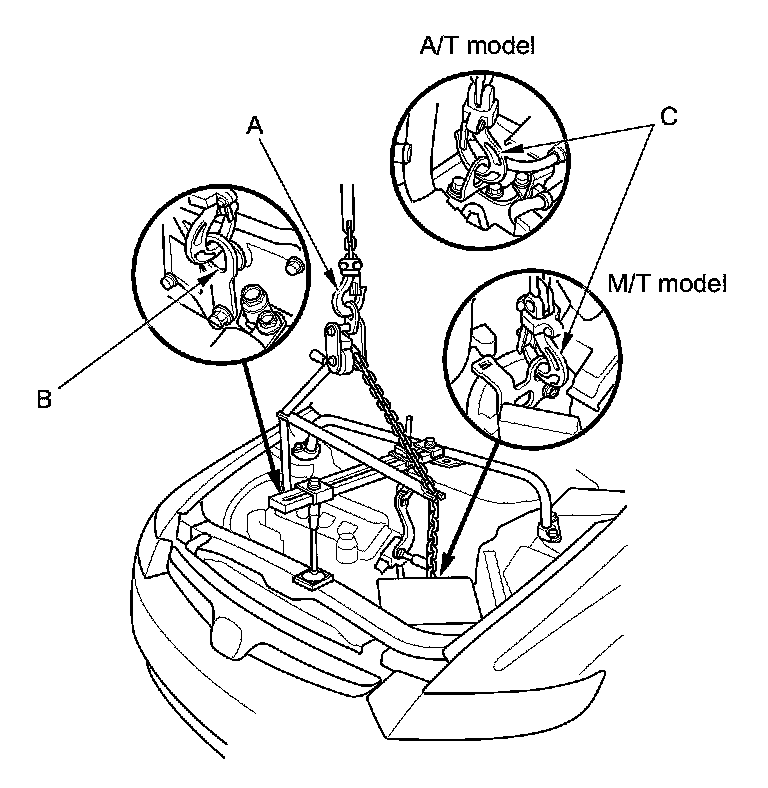 A/T model

A

C

M/T model

B