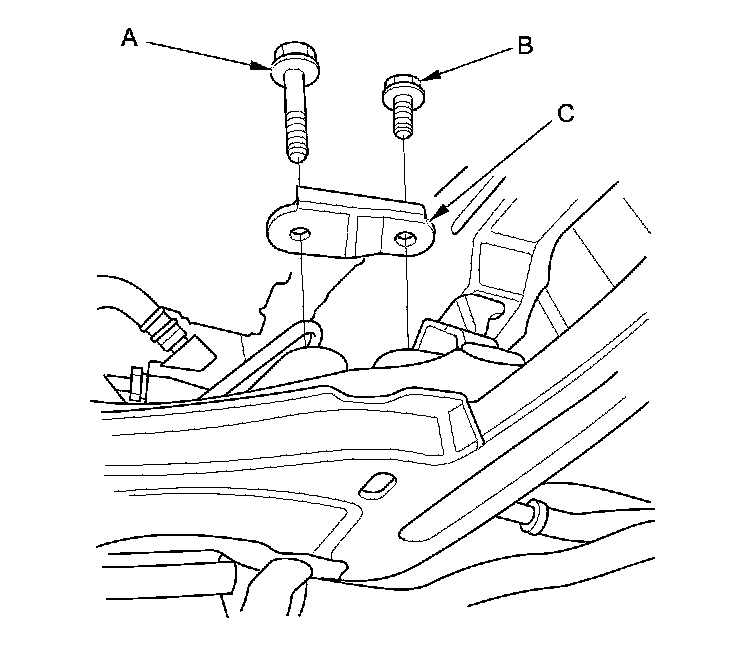 A
B
C