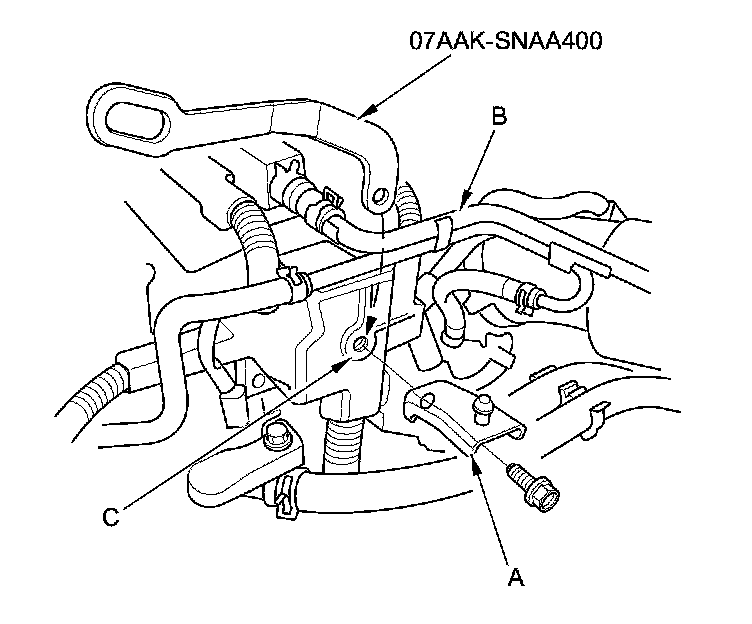 07AAK-SNAA400

B

C

A