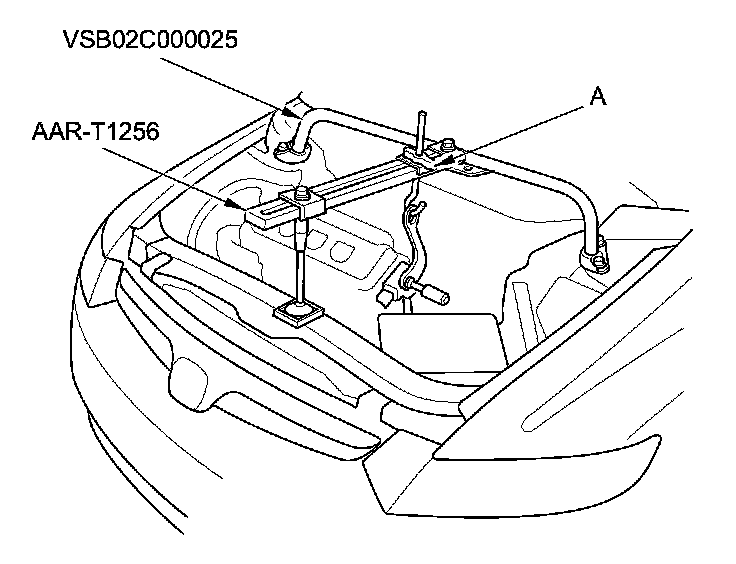 VSB02C000025

A

AAR-T1256