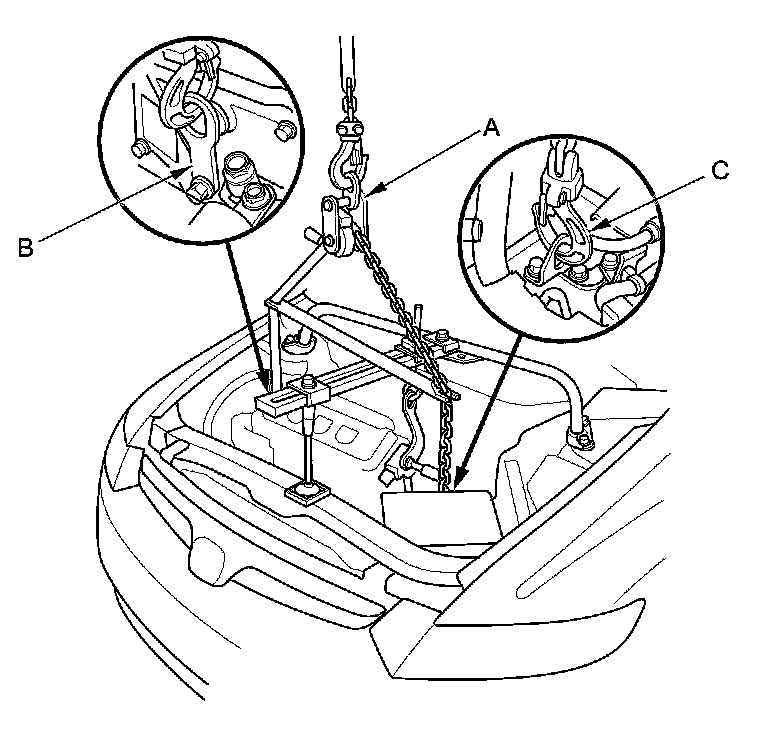 A
B
C