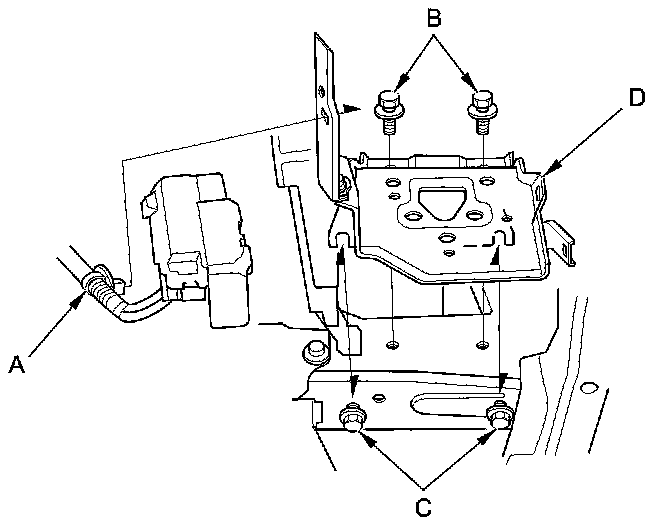 B
D
A
C