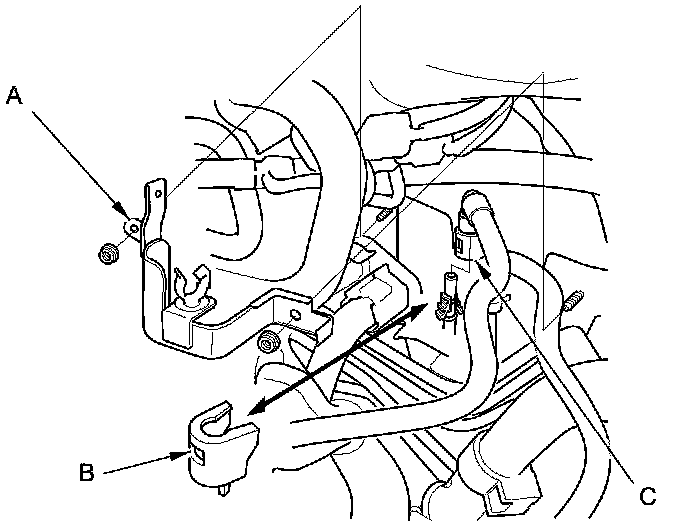 A
B
C