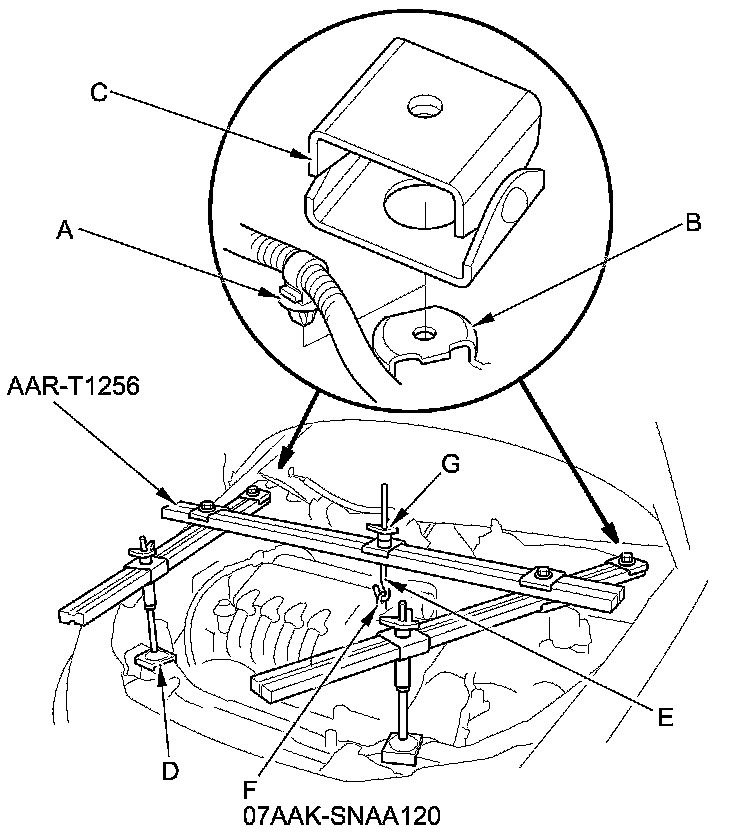 C
A
B
AAR-T1256
G
E
D
F
07AAK-SNAA120