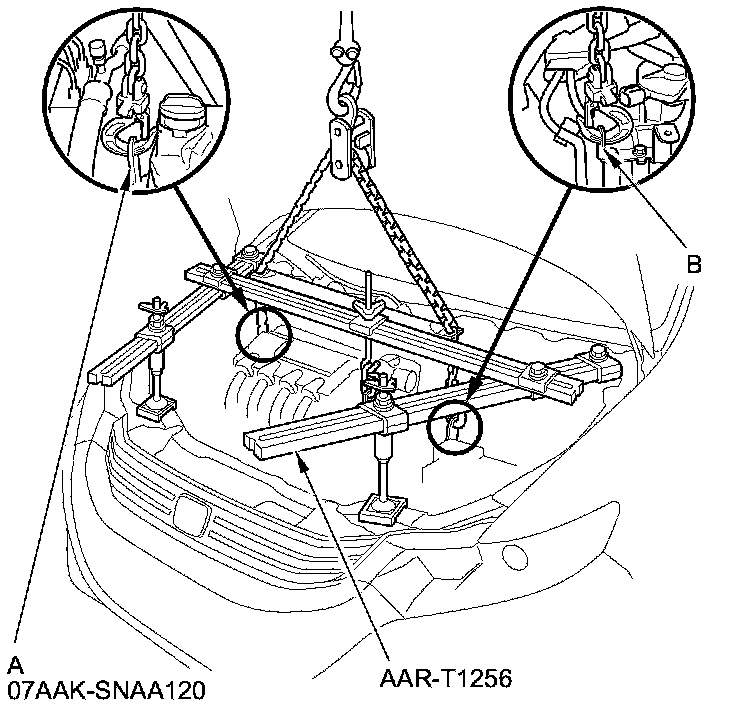 B

A
07AAK-SNAA120

AAR-T1256