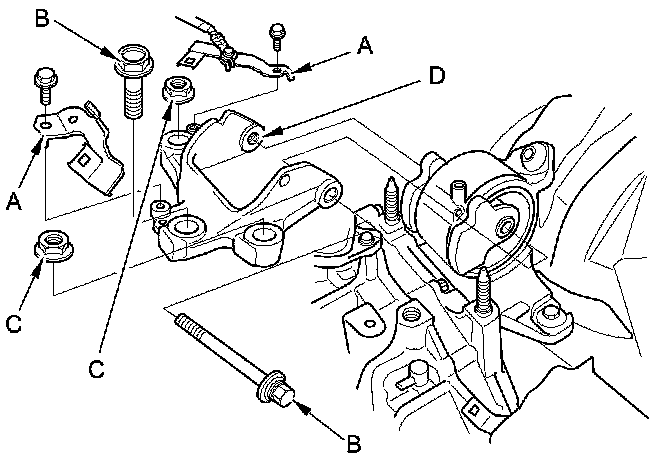 B
A
D
A
C
C
B