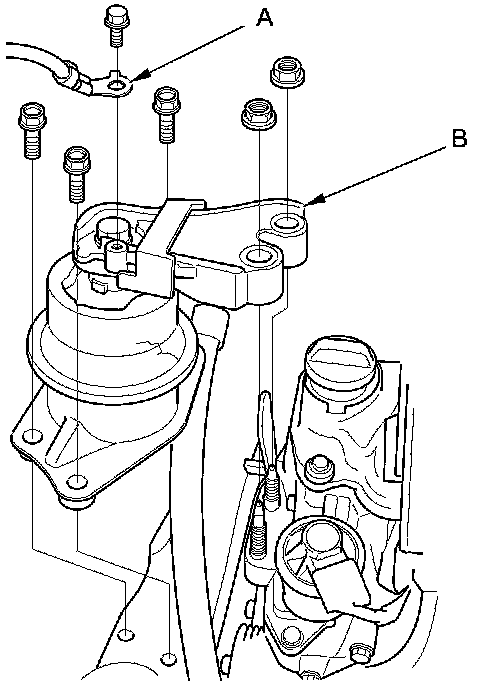 A

B