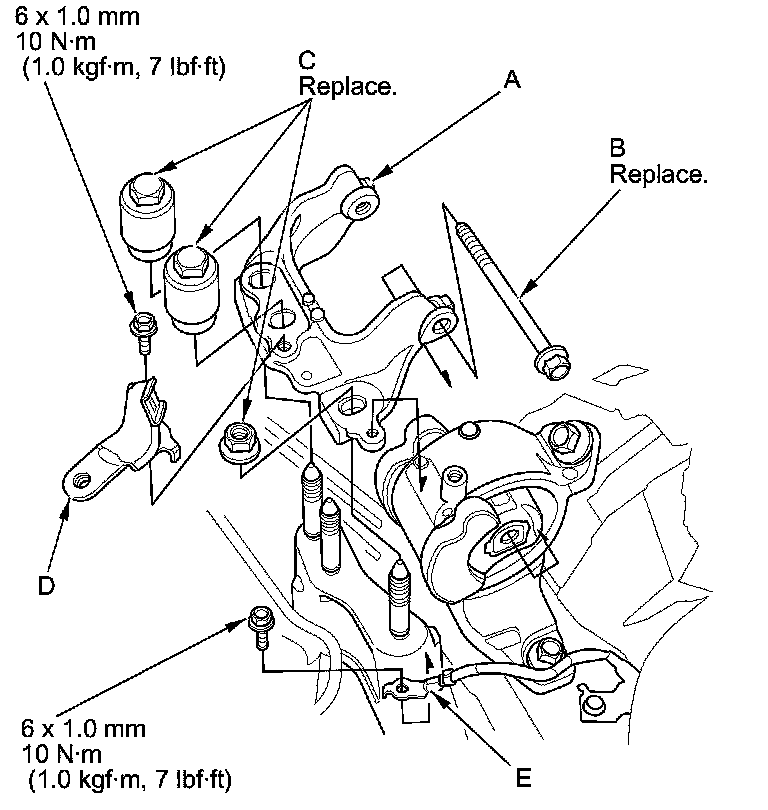 6 x 1.0 mm
10 N·m
(1.0 kgf·m, 7 lbf·ft)

C
Replace.

A

B
Replace.

D

6 x 1.0 mm
10 N·m
(1.0 kgf·m, 7 lbf·ft)

E