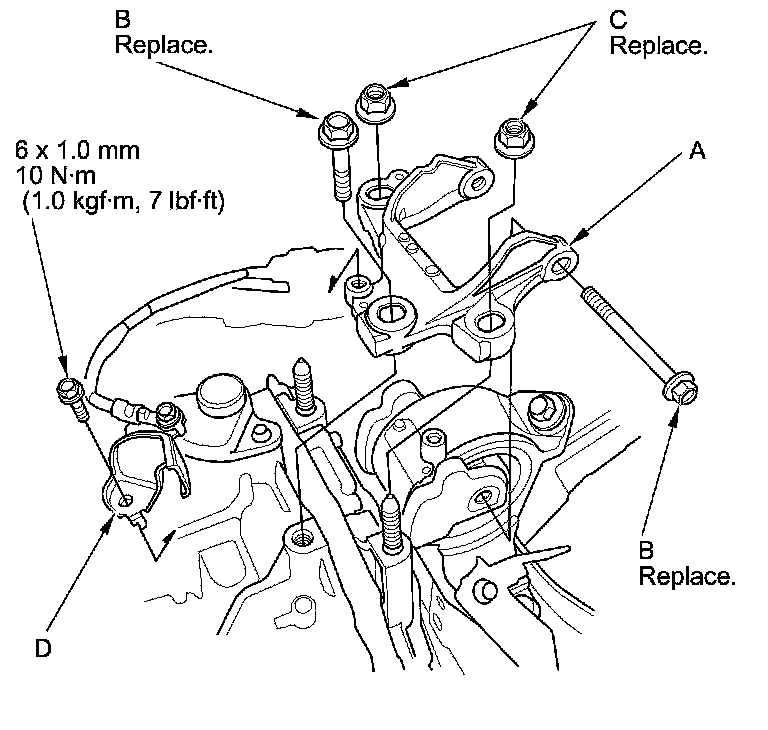 B
Replace.

C
Replace.

6 x 1.0 mm
10 N·m
(1.0 kgf·m, 7 lbf·ft)

A

B
Replace.

D