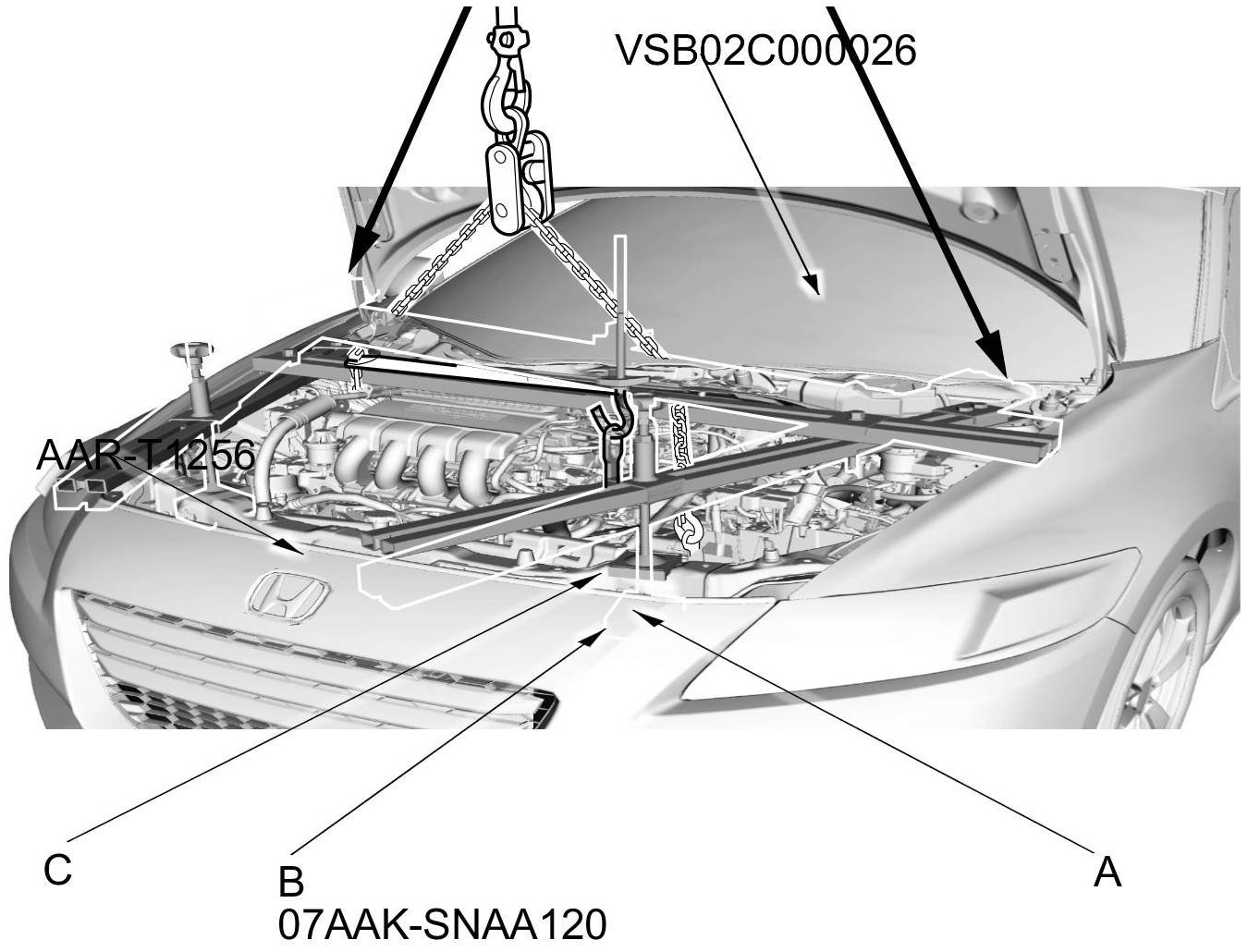 VSB02C000026

AAR-T1256

C

B
07AAK-SNAA120

A