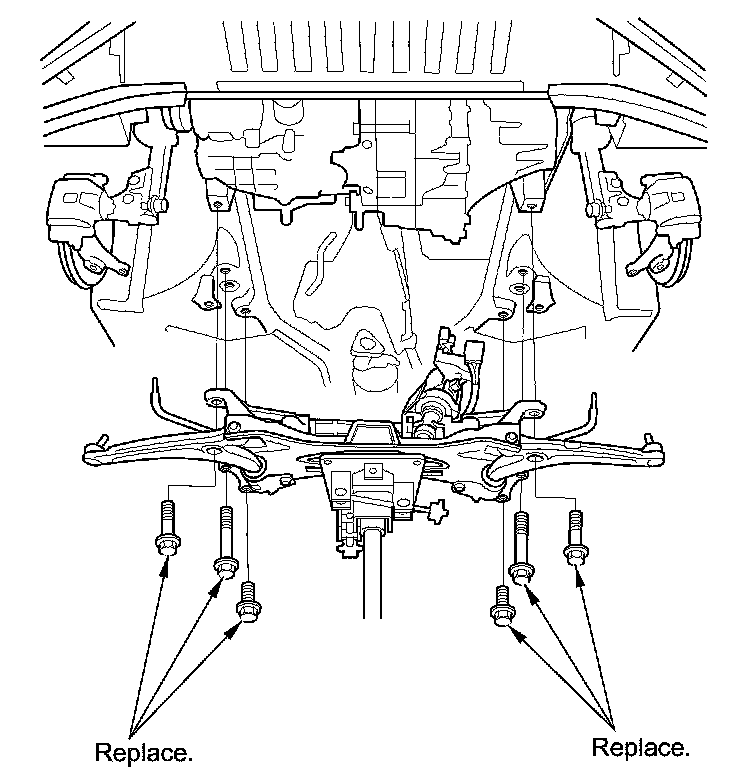 Replace.

Replace.