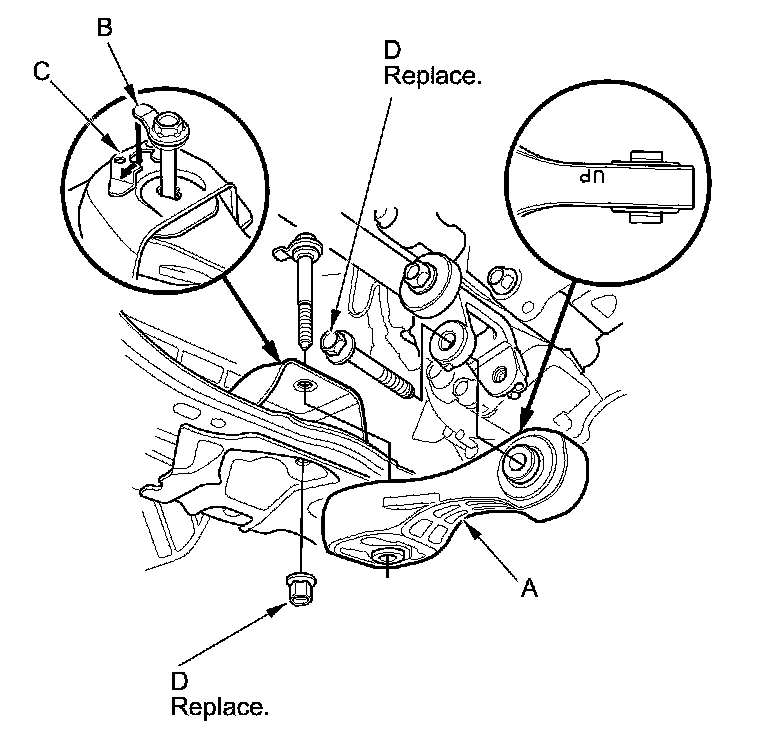 B
C
D
Replace.
UP
A
D
Replace.