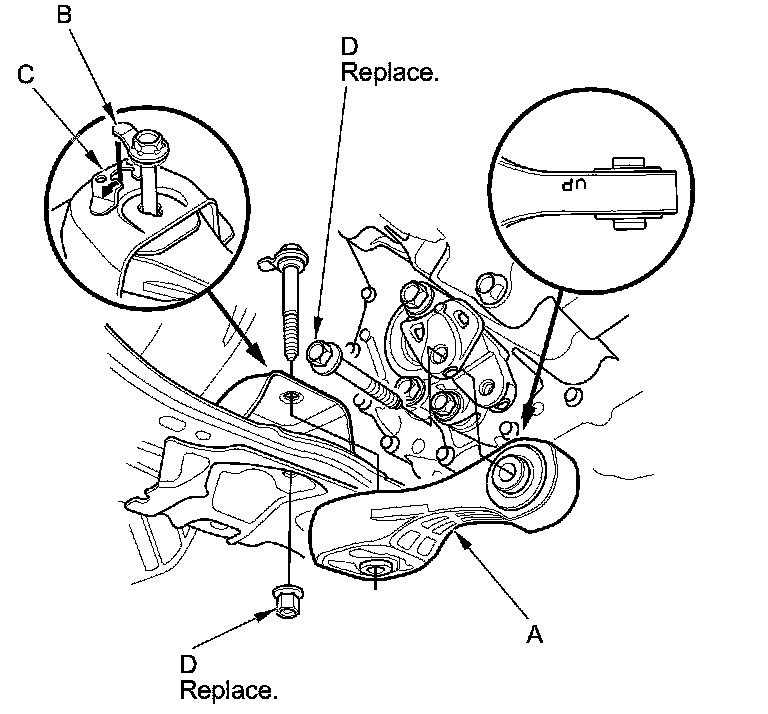 B

C

D
Replace.

UP

A

D
Replace.