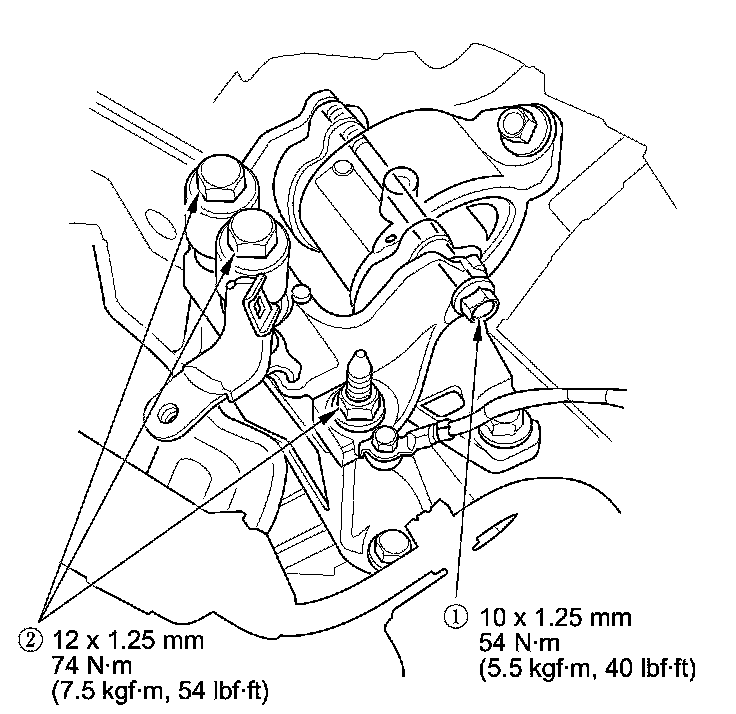 ② 12 x 1.25 mm
74 N·m
(7.5 kgf·m, 54 lbf·ft)

① 10 x 1.25 mm
54 N·m
(5.5 kgf·m, 40 lbf·ft)