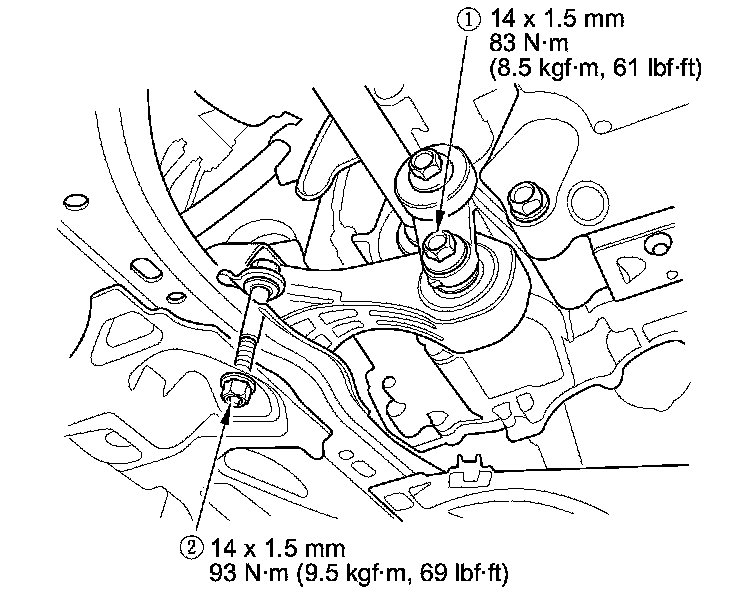 ① 14 x 1.5 mm
83 N·m
(8.5 kgf·m, 61 lbf·ft)

② 14 x 1.5 mm
93 N·m (9.5 kgf·m, 69 lbf·ft)