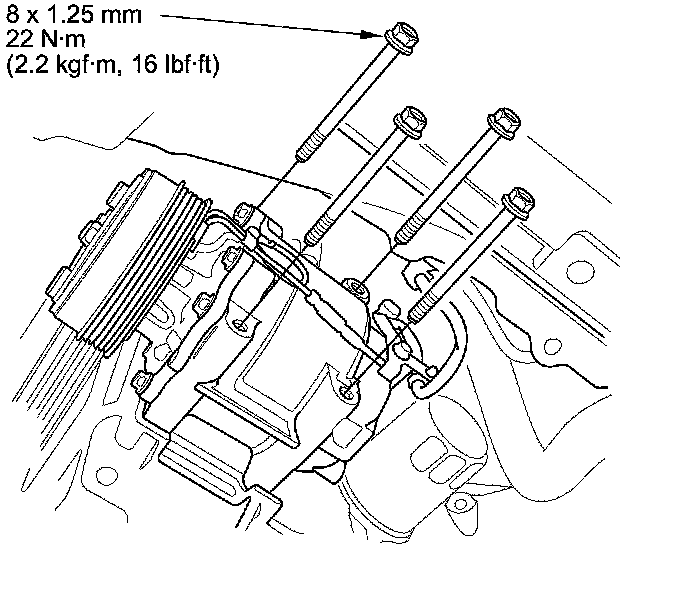 8 x 1.25 mm
22 N·m
(2.2 kgf·m, 16 lbf·ft)