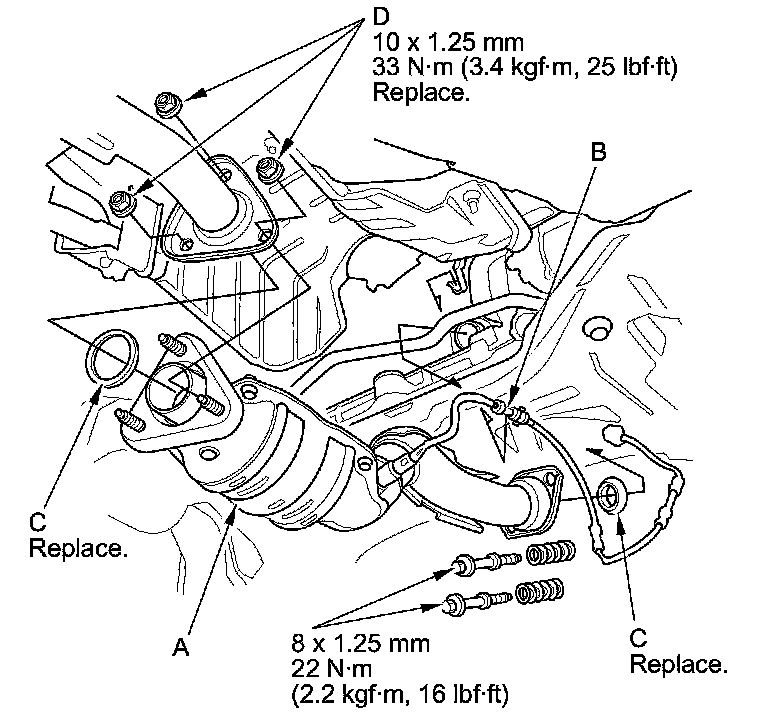 D
10 x 1.25 mm
33 N·m (3.4 kgf·m, 25 lbf·ft)
Replace.

B

C
Replace.

A

8 x 1.25 mm
22 N·m
(2.2 kgf·m, 16 lbf·ft)

C
Replace.