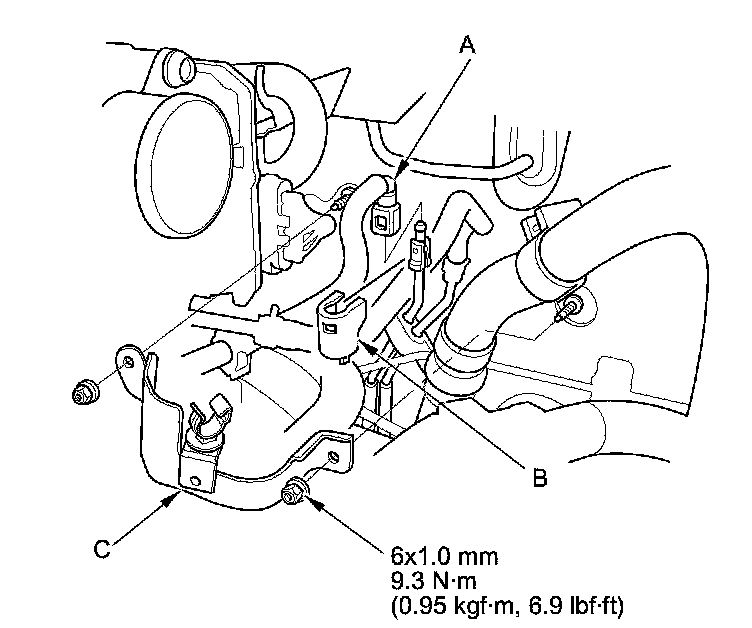 A

B

C

6x1.0 mm
9.3 N·m
(0.95 kgf·m, 6.9 lbf·ft)