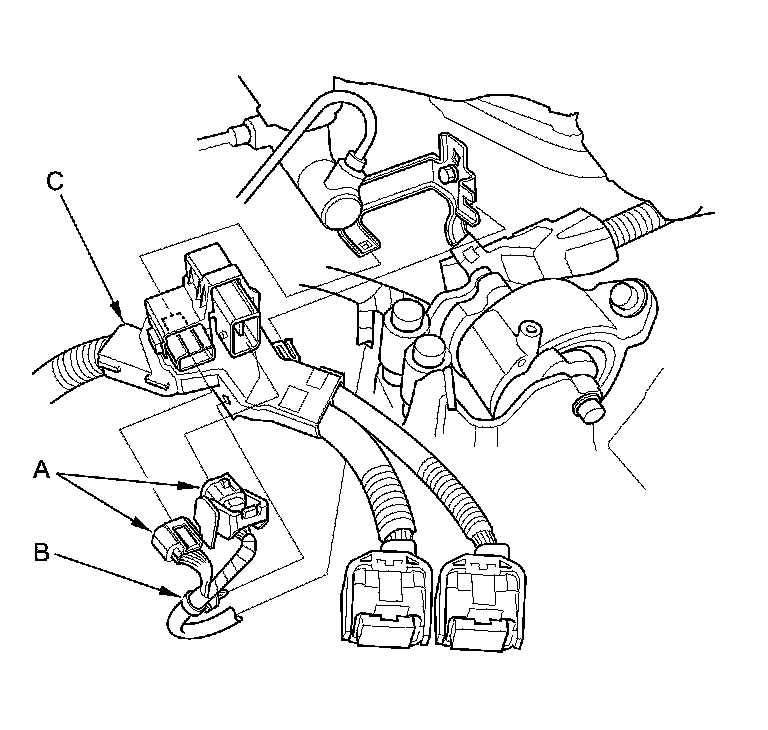 C

A

B