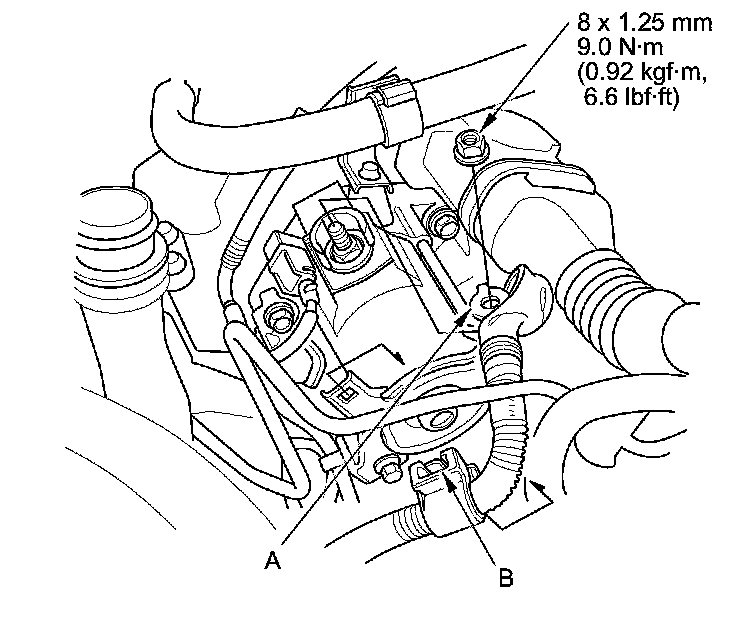 8 x 1.25 mm
9.0 N·m
(0.92 kgf·m,
6.6 lbf·ft)

A

B