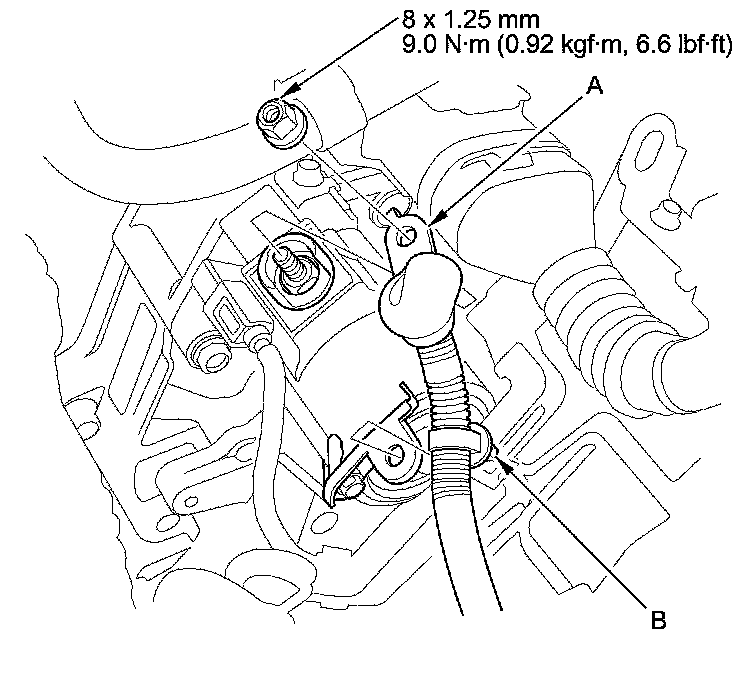 8 x 1.25 mm
9.0 N·m (0.92 kgf·m, 6.6 lbf·ft)

A

B