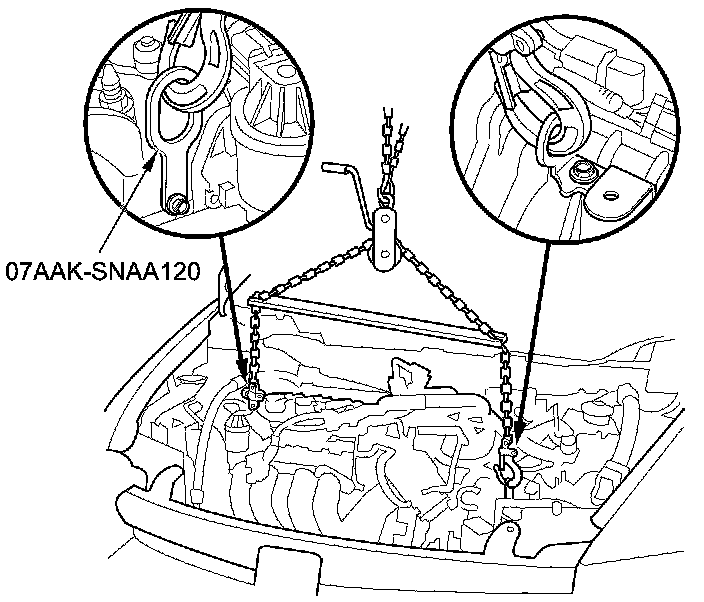 07AAK-SNAA120