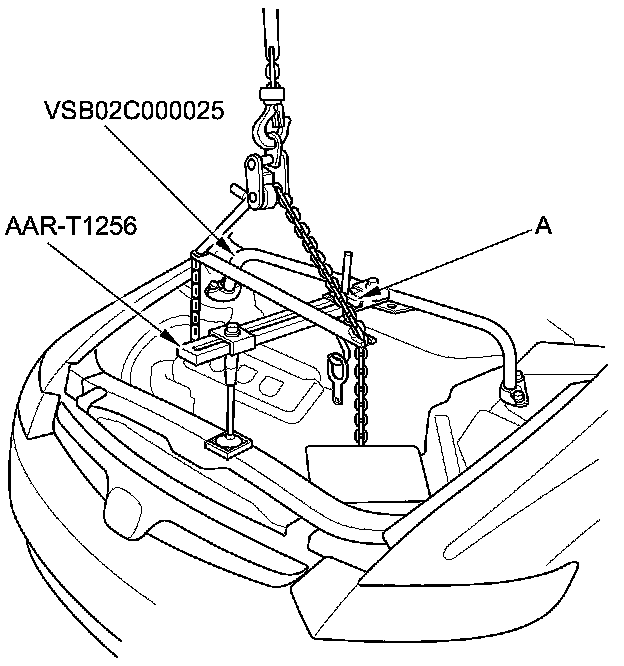 VSB02C000025

AAR-T1256

A