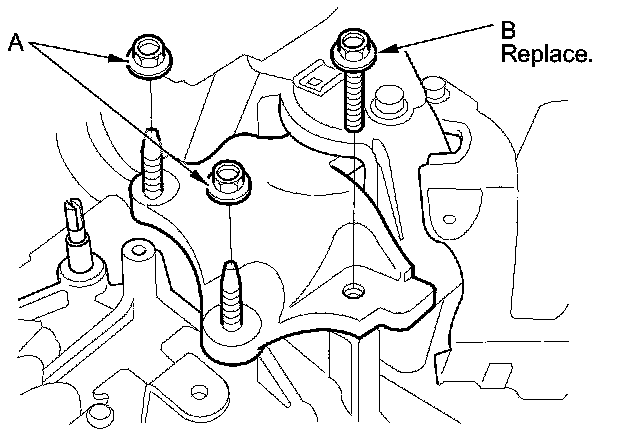 A

B
Replace.