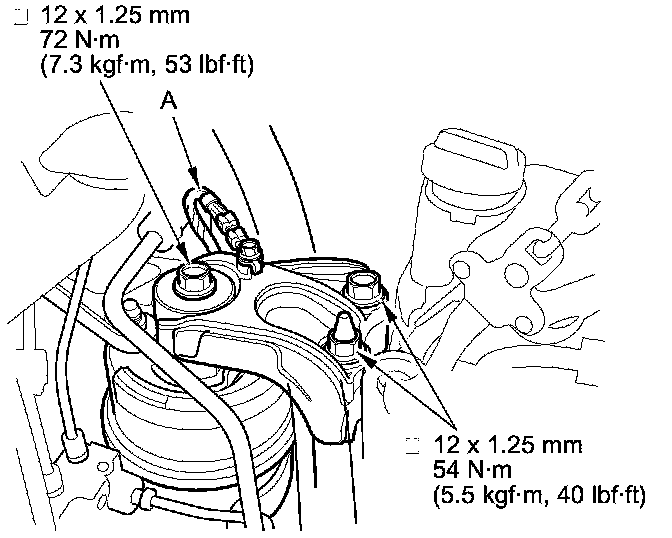 12 x 1.25 mm
72 N·m
(7.3 kgf·m, 53 lbf·ft)

A

12 x 1.25 mm
54 N·m
(5.5 kgf·m, 40 lbf·ft)