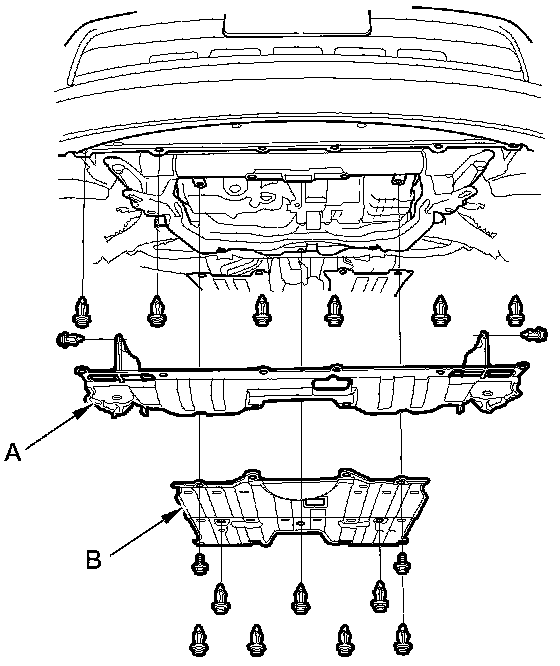 A

B