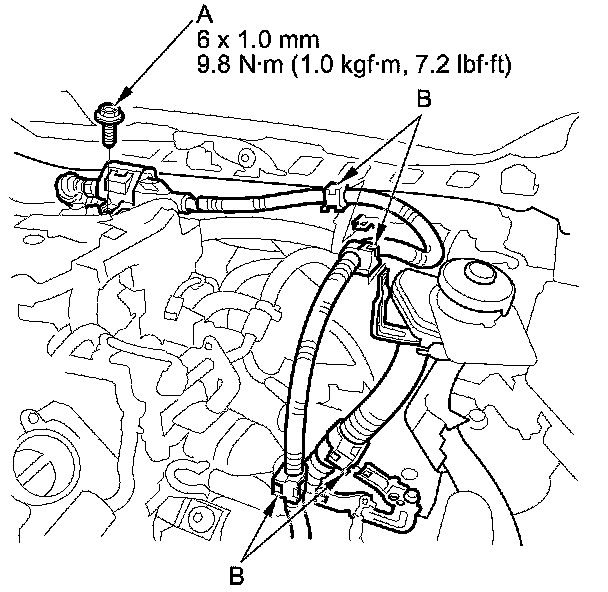 A
6 x 1.0 mm
9.8 N·m (1.0 kgf·m, 7.2 lbf·ft)

B

B