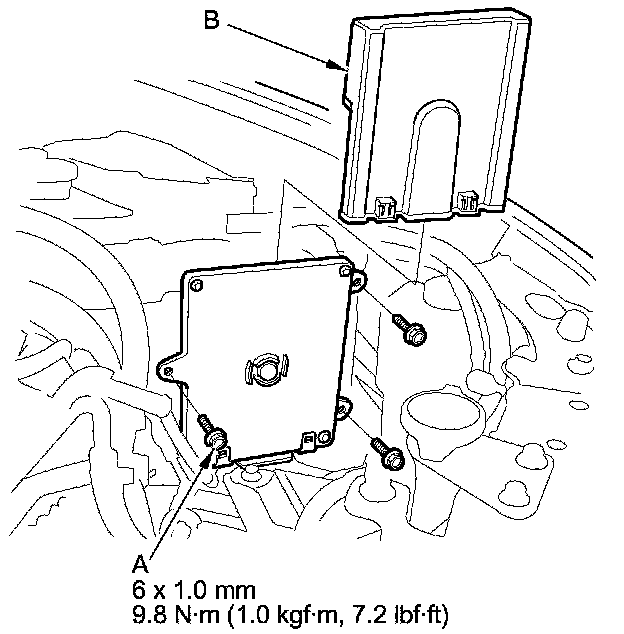 B

A
6 x 1.0 mm
9.8 N·m (1.0 kgf·m, 7.2 lbf·ft)