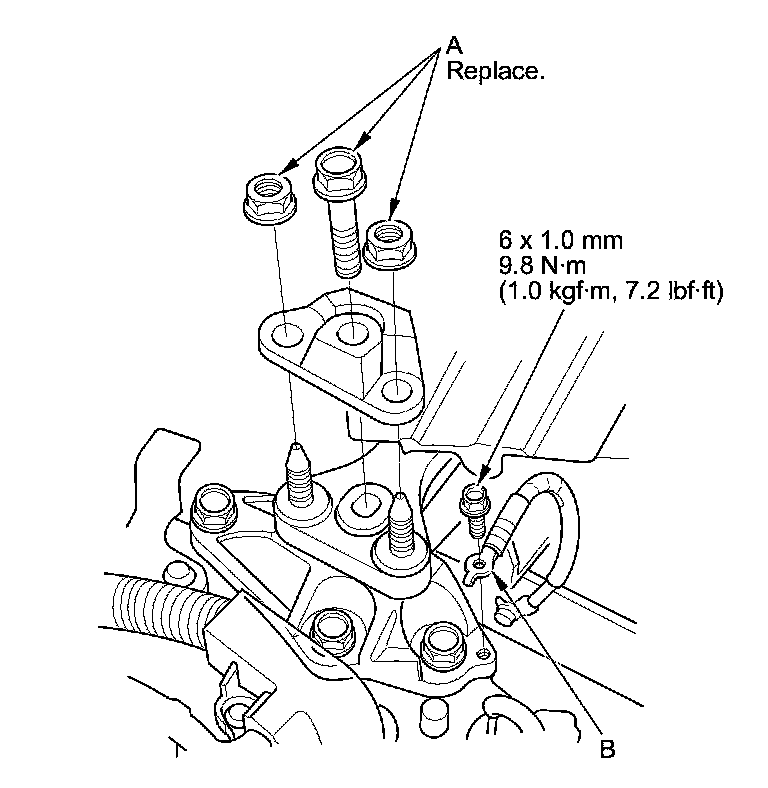 A
Replace.

6 x 1.0 mm
9.8 N·m
(1.0 kgf·m, 7.2 lbf·ft)

B