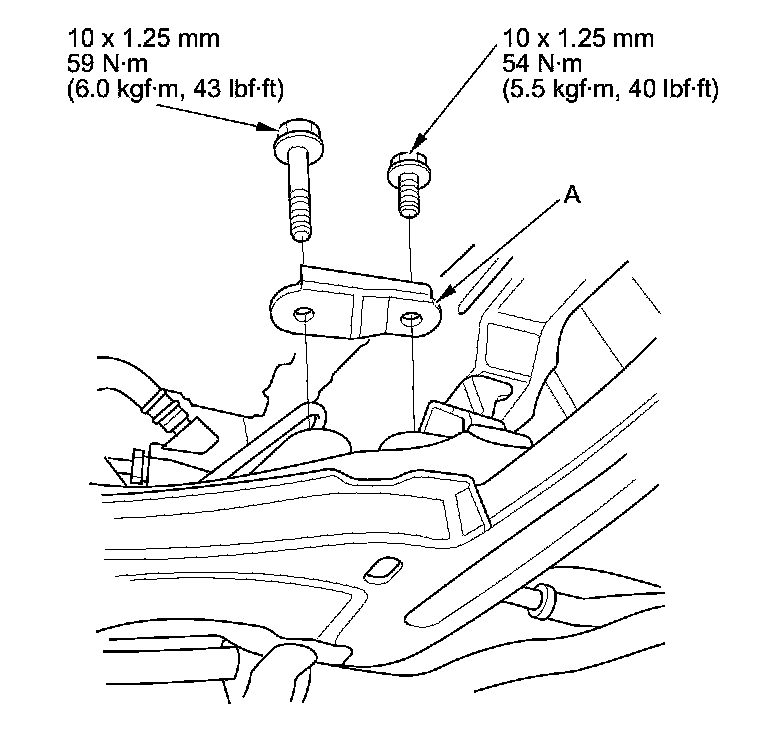 10 x 1.25 mm
59 N·m
(6.0 kgf·m, 43 lbf·ft)

10 x 1.25 mm
54 N·m
(5.5 kgf·m, 40 lbf·ft)

A