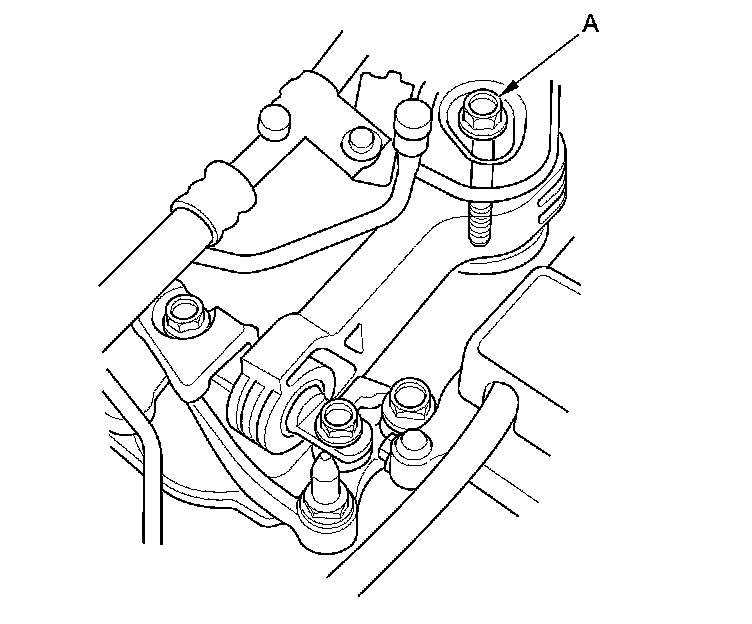 A