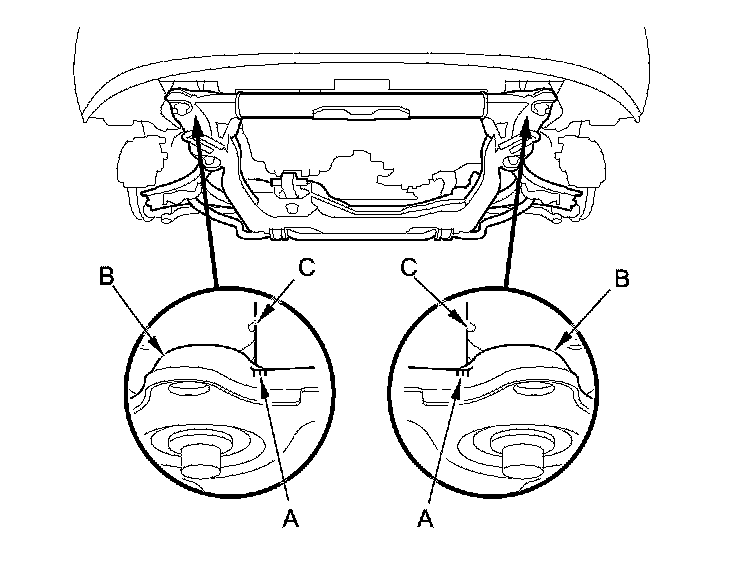 B
C
C
B
A
A