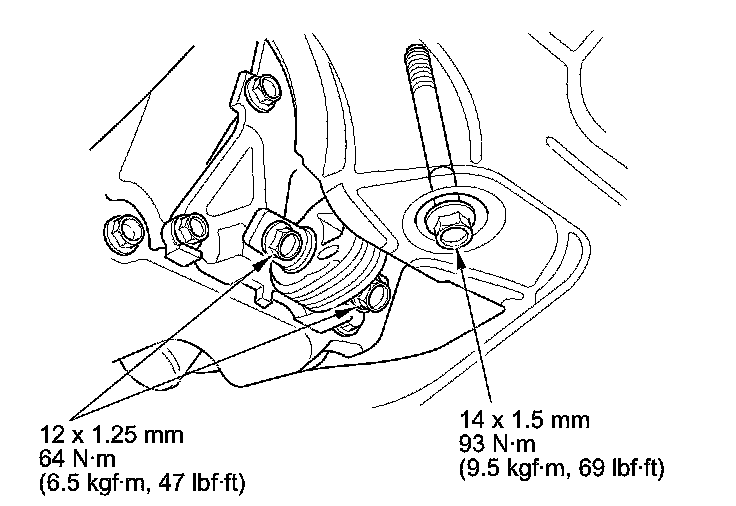 12 x 1.25 mm
64 N·m
(6.5 kgf·m, 47 lbf·ft)

14 x 1.5 mm
93 N·m
(9.5 kgf·m, 69 lbf·ft)