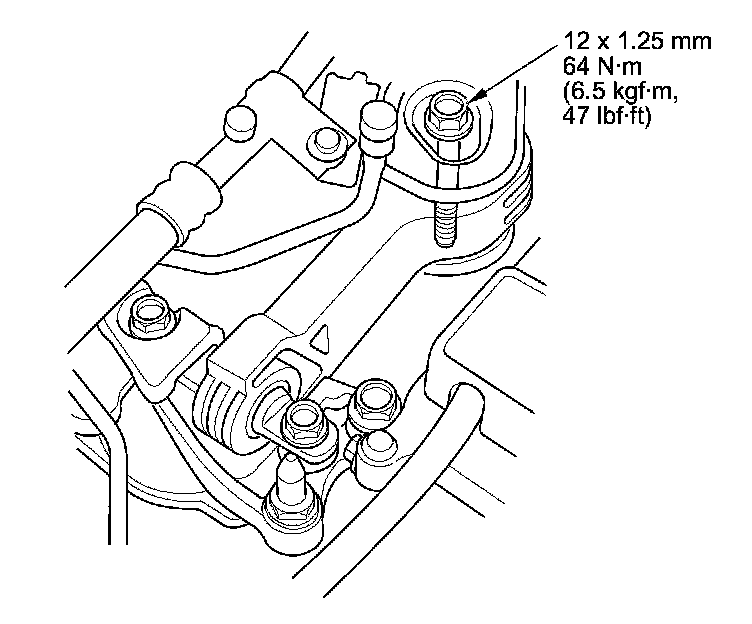 12 x 1.25 mm
64 N·m
(6.5 kgf·m,
47 lbf·ft)